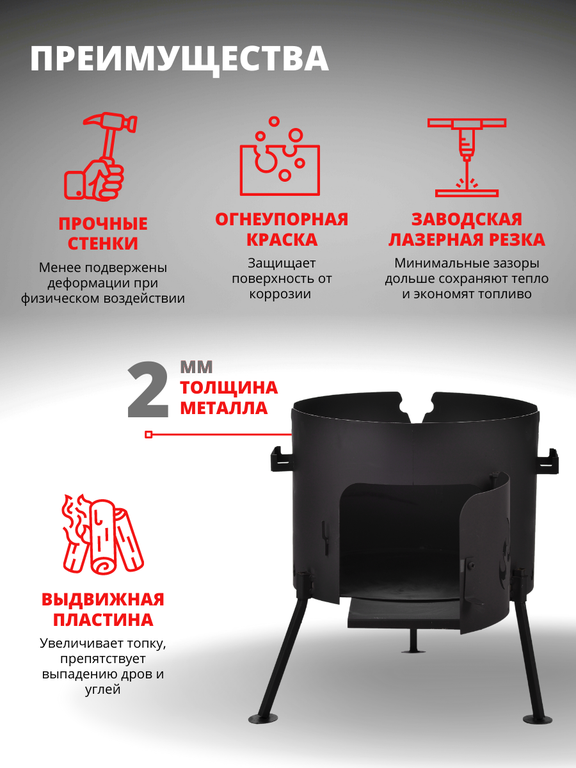 ПРЕИМУЩЕСТВА

ПРОЧНЫЕ СТЕНКИ

Менее подвержены деформации при физическом воздействии

ОГНЕУПОРНАЯ КРАСКА

Защищает поверхность от коррозии

ЗАВОДСКАЯ ЛАЗЕРНАЯ РЕЗКА

Минимальные зазоры дольше сохраняют тепло и экономят топливо

2 ММ ТОЛЩИНА МЕТАЛЛА

ВЫДВИЖНАЯ ПЛАСТИНА

Увеличивает топку, препятствует выпадению дров и углей