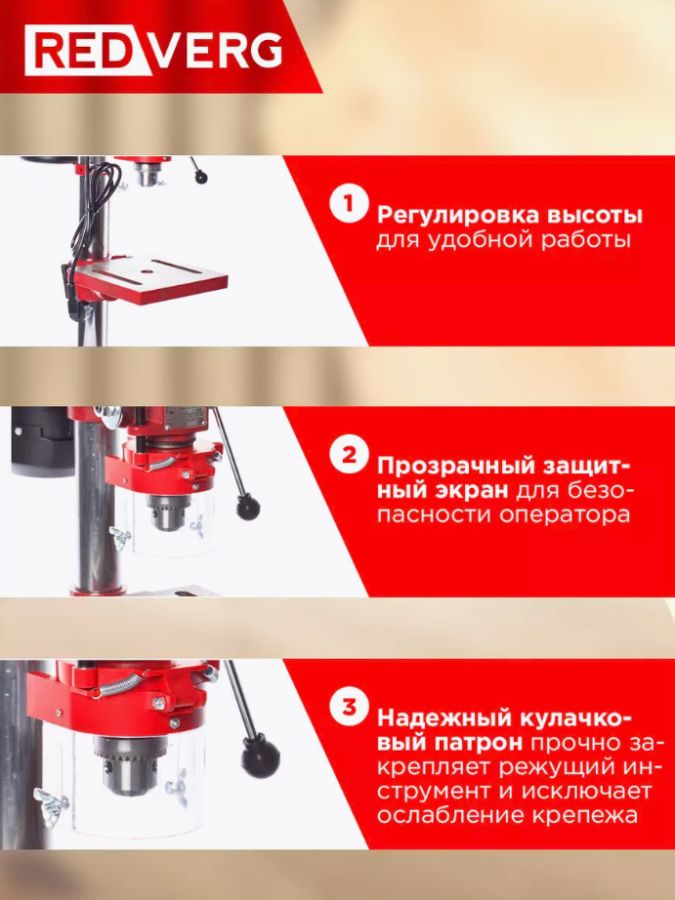 REDVERG

1 Регулировка высоты для удобной работы

2 Прозрачный защитный экран для безопасности оператора

3 Надежный кулачковый патрон прочно закрепляет режущий инструмент и исключает ослабление крепежа