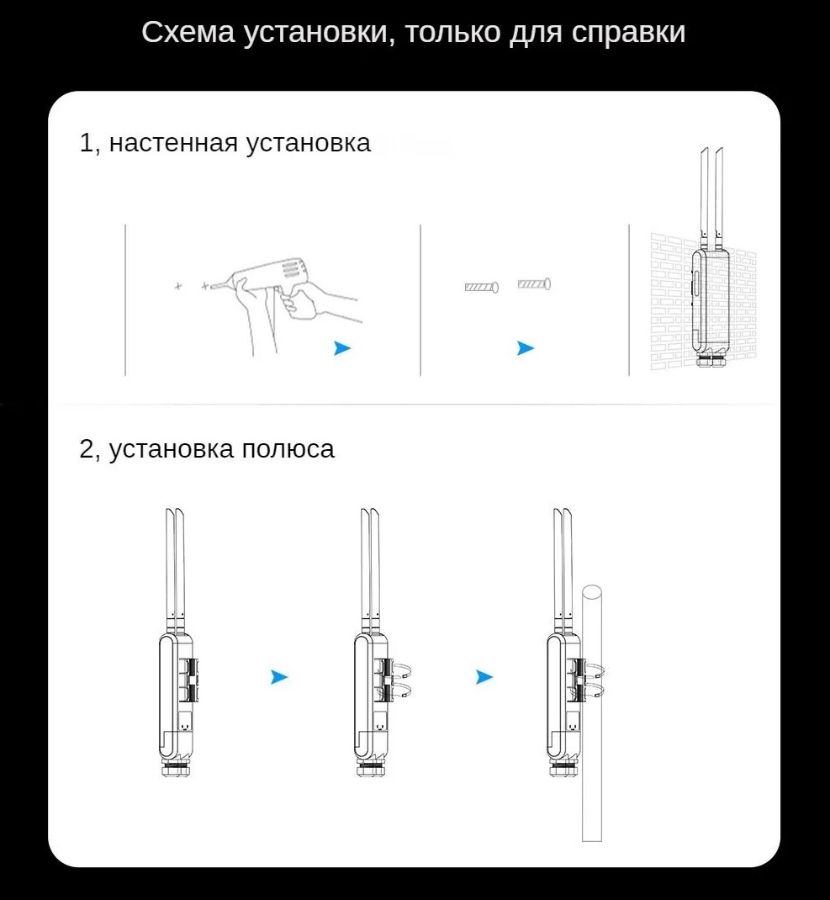 Схема установки, только для справки

1, настенная установка

2, установка полюса