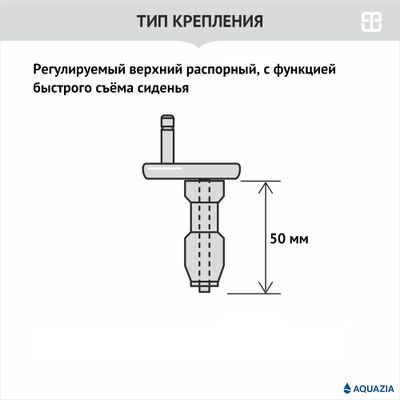 ТИП КРЕПЛЕНИЯ

Регулируемый верхний распорный, с функцией быстрого съёма сиденья

50 мм

AQUAZIA