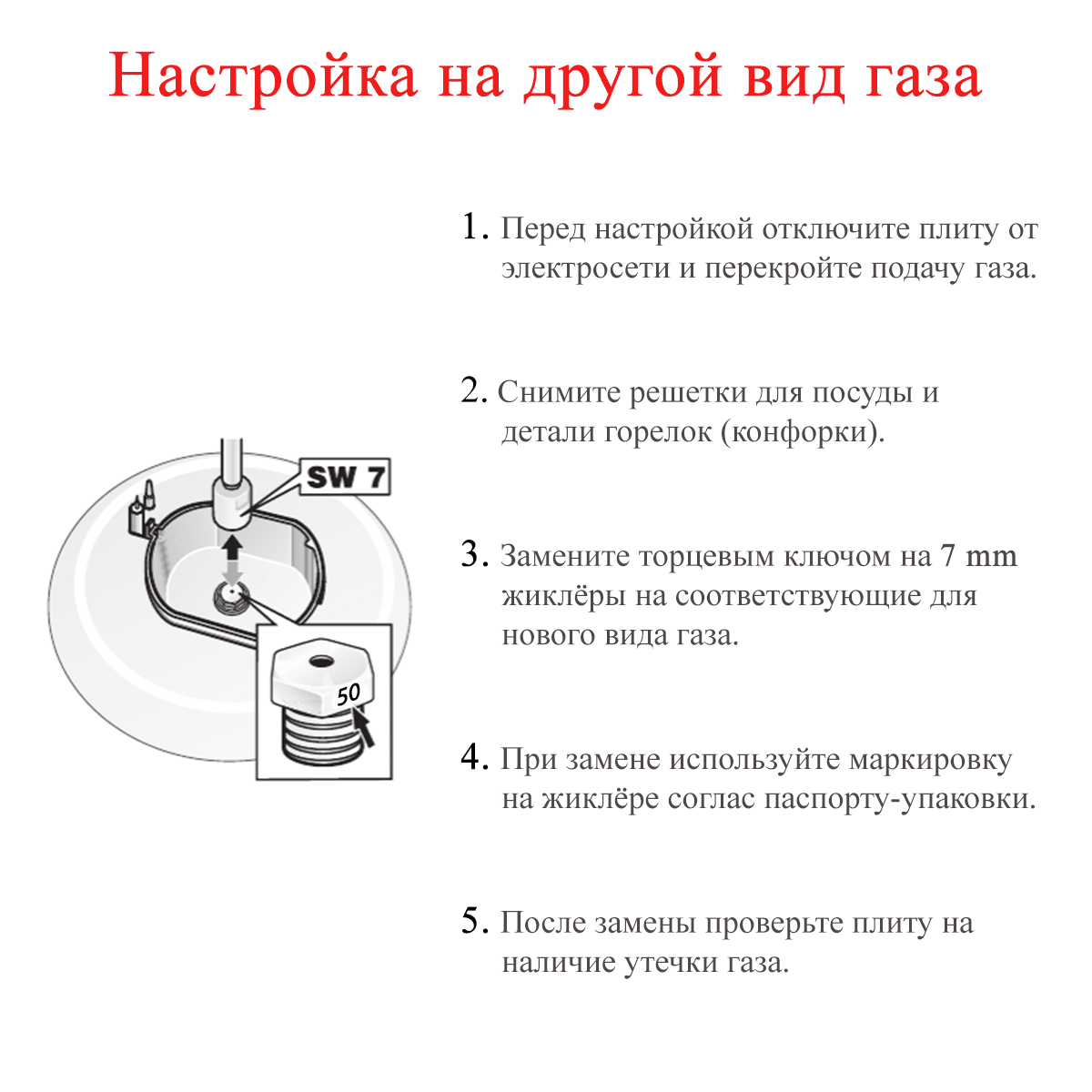 Настройка на другой вид газа

SW 7

50

1. Перед настройкой отключите плиту от электросети и перекройте подачу газа.

2. Снимите решетки для посуды и детали горелок (конфорки).

3. Замените торцевым ключом на 7 mm жиклёры на соответствующие для нового вида газа.

4. При замене используйте маркировку на жиклёре соглас паспорту-упаковки.

5. После замены проверьте плиту на наличие утечки газа.