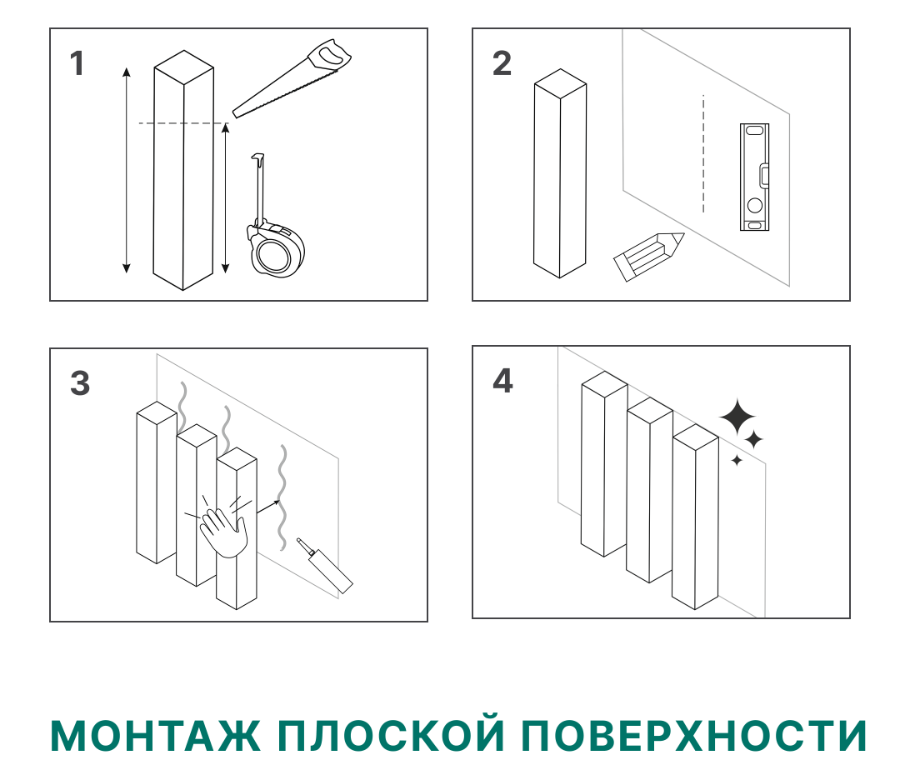 1

2

3

4

МОНТАЖ ПЛОСКОЙ ПОВЕРХНОСТИ