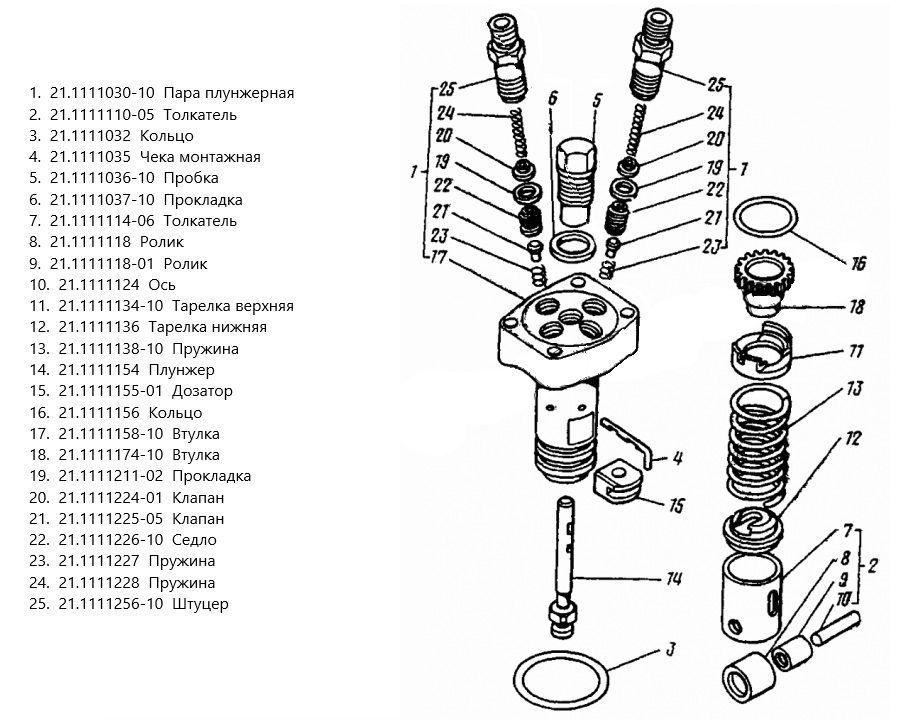 1. 21.1111030-10 Пара плунжерная
2. 21.1111110-05 Толкатель
3. 21.1111032 Кольцо
4. 21.1111035 Чека монтажная
5. 21.1111036-10 Пробка
6. 21.1111037-10 Прокладка
7. 21.1111114-06 Толкатель
8. 21.1111118 Ролик
9. 21.1111118-01 Ролик
10. 21.1111124 Ось
11. 21.1111134-10 Тарелка верхняя
12. 21.1111136 Тарелка нижняя
13. 21.1111138-10 Пружина
14. 21.1111154 Плунжер
15. 21.1111155-01 Дозатор
16. 21.1111156 Кольцо
17. 21.1111158-10 Втулка
18. 21.1111174-10 Втулка
19. 21.1111211-02 Прокладка
20. 21.1111224-01 Клапан
21. 21.1111225-05 Клапан
22. 21.1111226-10 Седло
23. 21.1111227 Пружина
24. 21.1111228 Пружина
25. 21.1111256-10 Штуцер

25 24 20 19 22 21 23 17 1 6 5 25 24 20 19 22 21 23 1 16 18 11 13 12 4 15 14 3 7 8 9 10 2