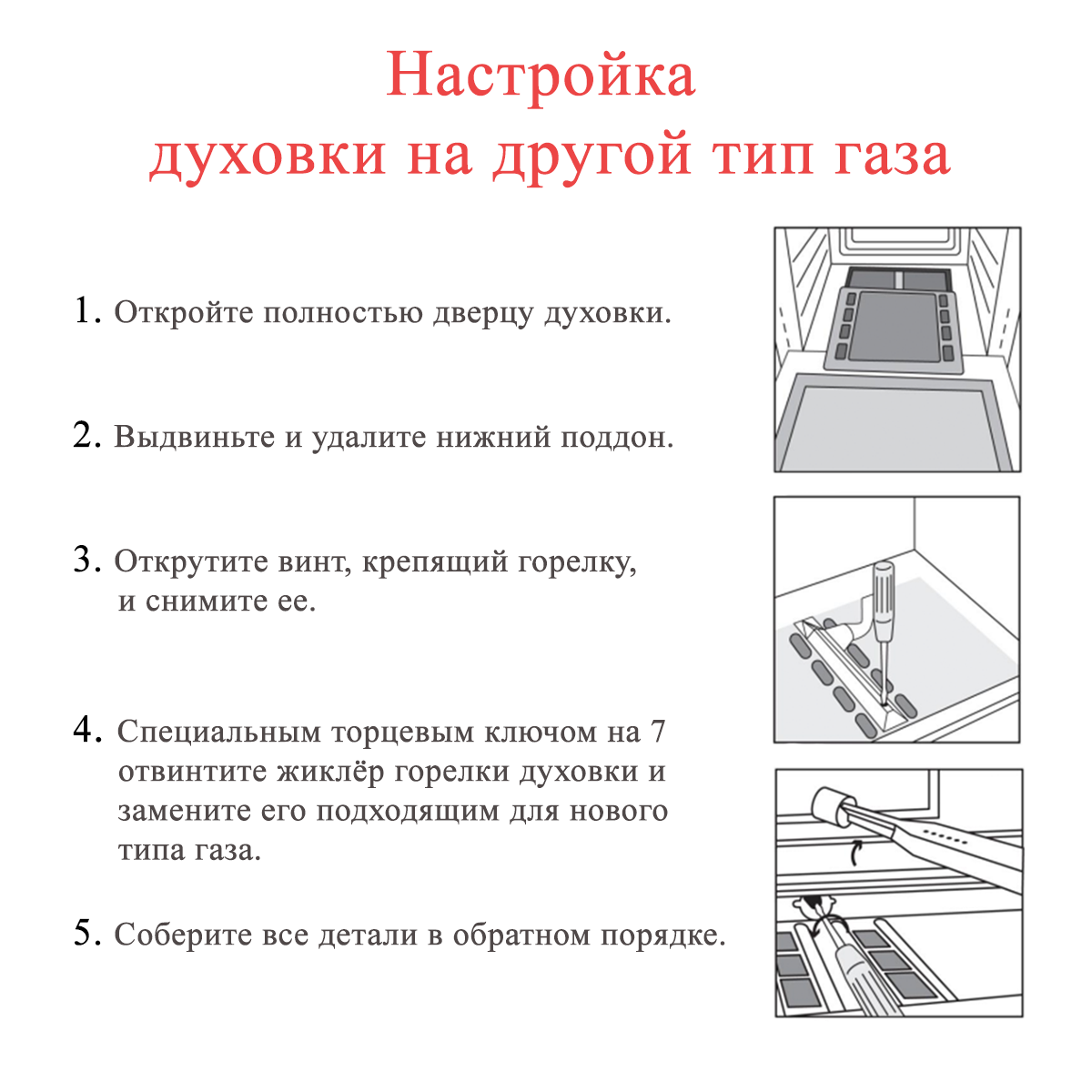 Настройка
духовки на другой тип газа

1. Откройте полностью дверцу духовки.

2. Выдвиньте и удалите нижний поддон.

3. Открутите винт, крепящий горелку, и снимите ее.

4. Специальным торцевым ключом на 7 отвинтите жиклёр горелки духовки и замените его подходящим для нового типа газа.

5. Соберите все детали в обратном порядке.