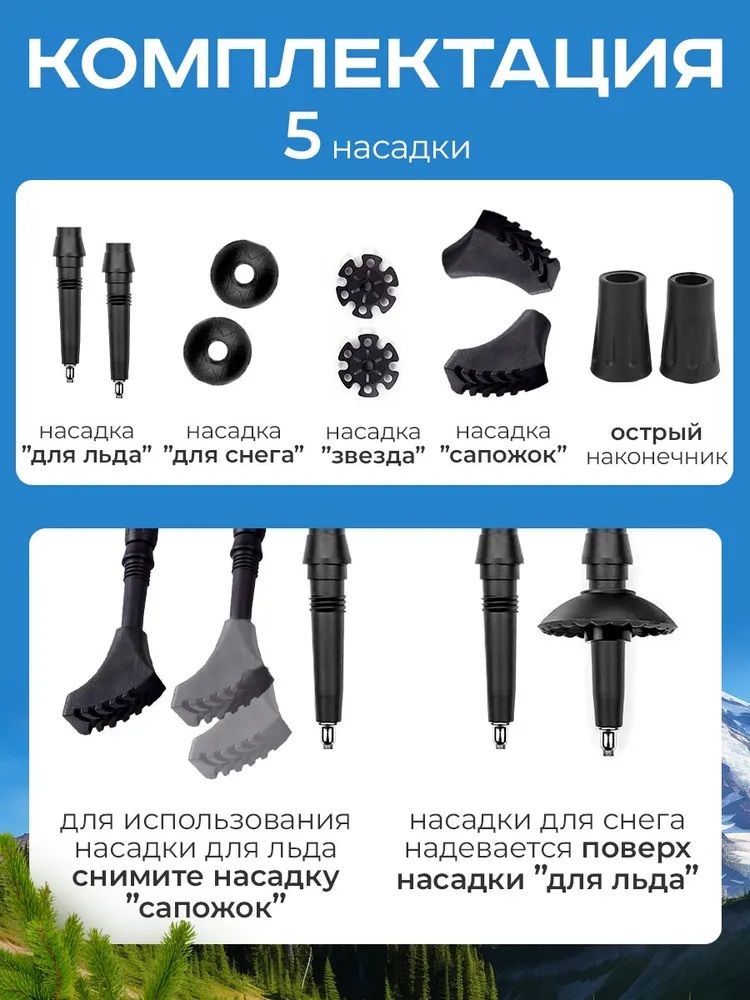 КОМПЛЕКТАЦИЯ

5 насадки

насадка "для льда"

насадка "для снега"

насадка "звезда"

насадка "сапожок"

острый наконечник

для использования насадки для льда снимите насадку "сапожок"

насадки для снега надевается поверх насадки "для льда"