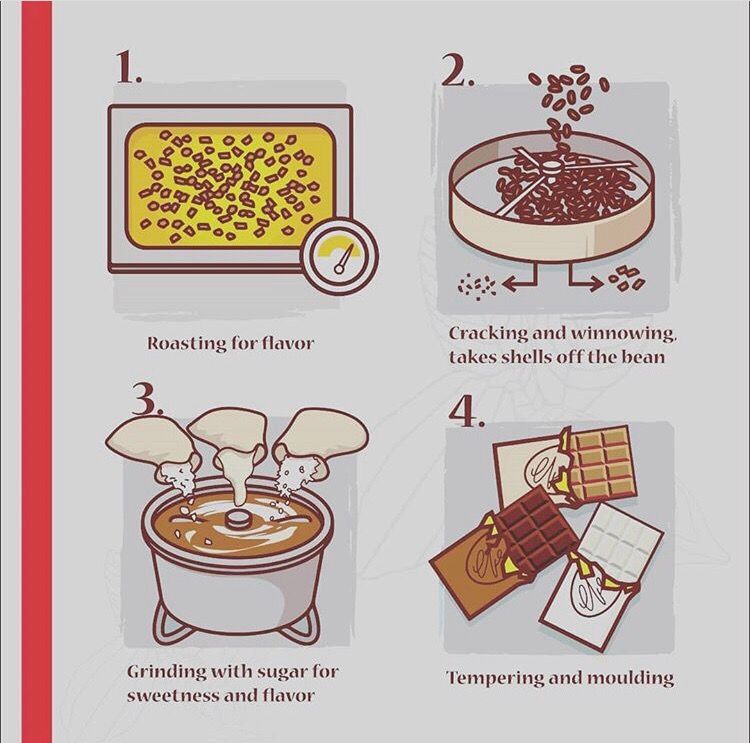 1.

Roasting for flavor

2.

Cracking and winnowing, takes shells off the bean

3.

Grinding with sugar for sweetness and flavor

4.

Tempering and moulding