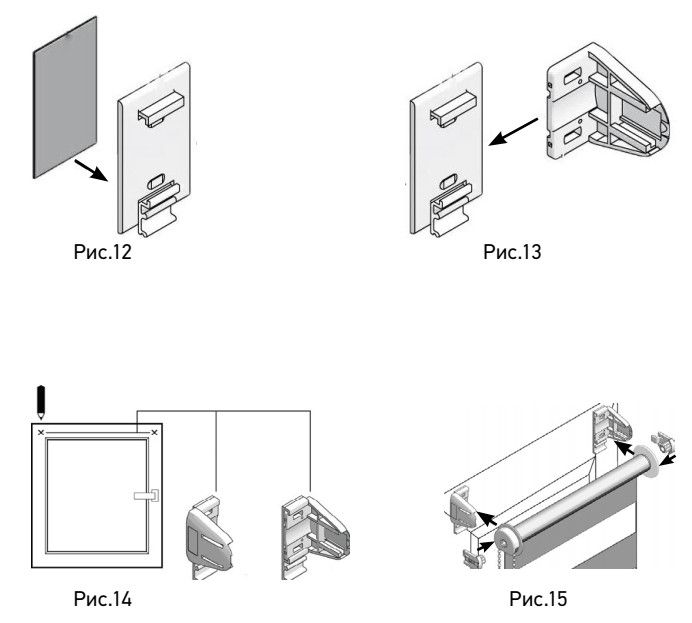 Рис.12

Рис.13

Рис.14

Рис.15