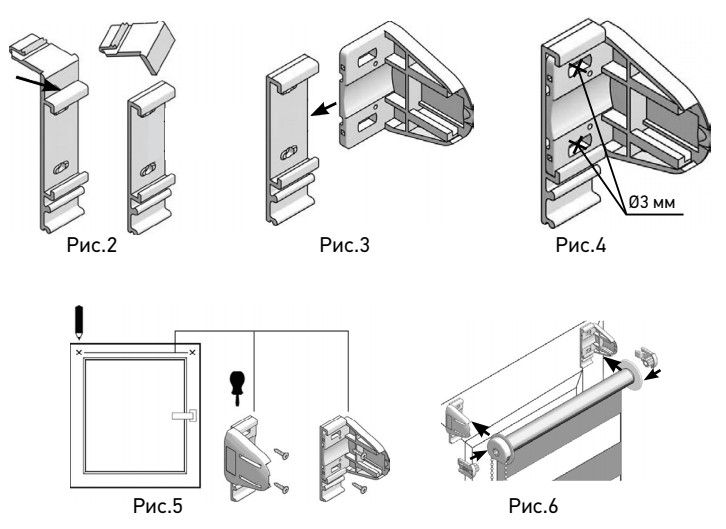 Рис.2

Рис.3

Ø3 мм

Рис.4

Рис.5

Рис.6