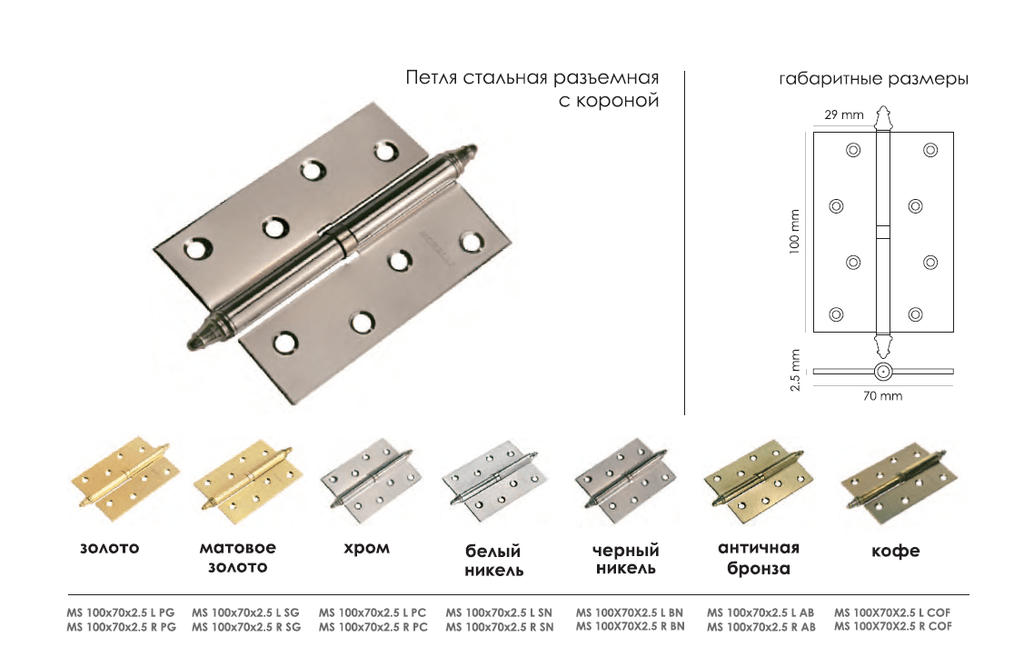 Петля стальная разъемная с короной

габаритные размеры

29 mm

100 mm

2.5 mm

70 mm

золото

матовое золото

хром

белый никель

черный никель

античная бронза

кофе

MS 100x70x2.5 L PG
MS 100x70x2.5 R PG

MS 100x70x2.5 L SG
MS 100x70x2.5 R SG

MS 100x70x2.5 L PC
MS 100x70x2.5 R PC

MS 100x70x2.5 L SN
MS 100x70x2.5 R SN

MS 100X70X2.5 L BN
MS 100X70X2.5 R BN

MS 100x70x2.5 L AB
MS 100x70x2.5 R AB

MS 100X70X2.5 L COF
MS 100X70X2.5 R COF