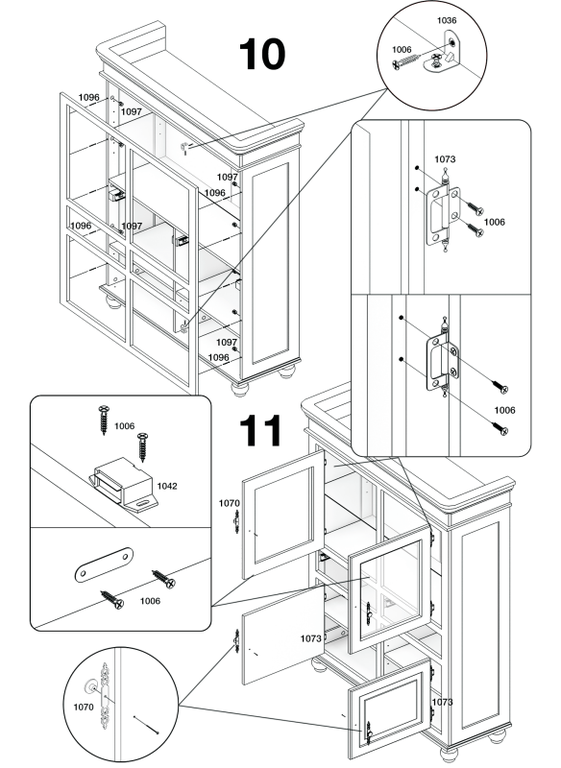 10

1036

1006

1096

1097

1097

1096

1096

1097

1097

1096

1073

1006

1006

11

1006

1042

1006

1070

1073

1073

1070