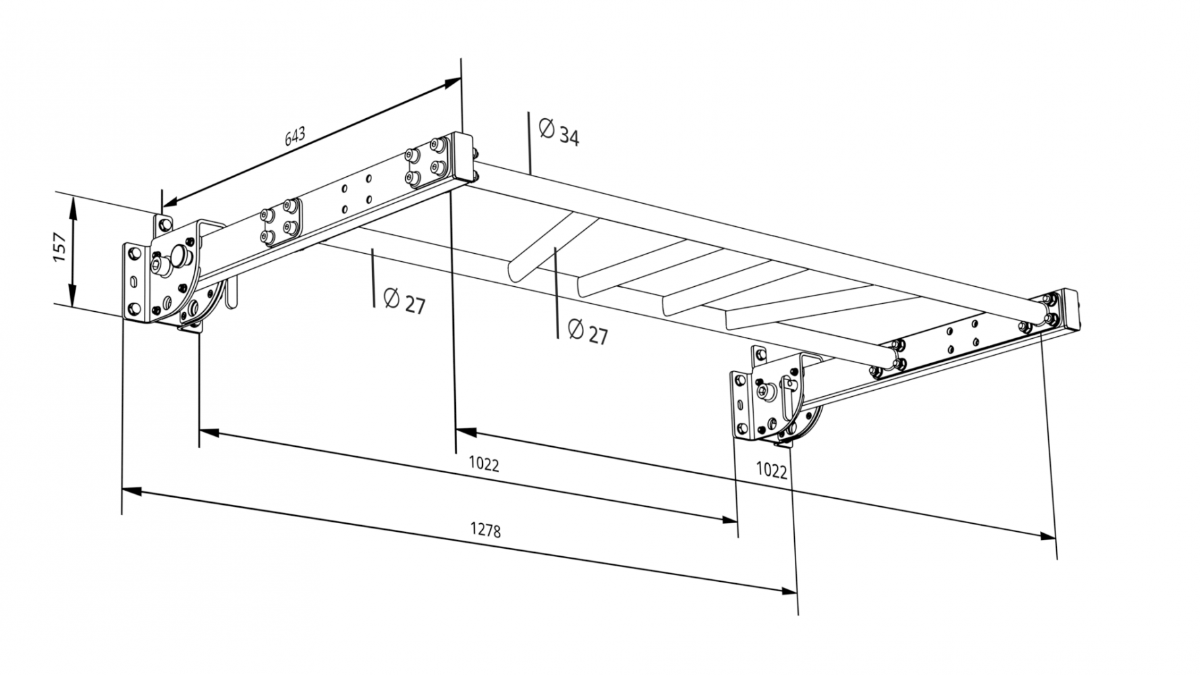 643

Ø 34

157

Ø 27

Ø 27

1022

1022

1278