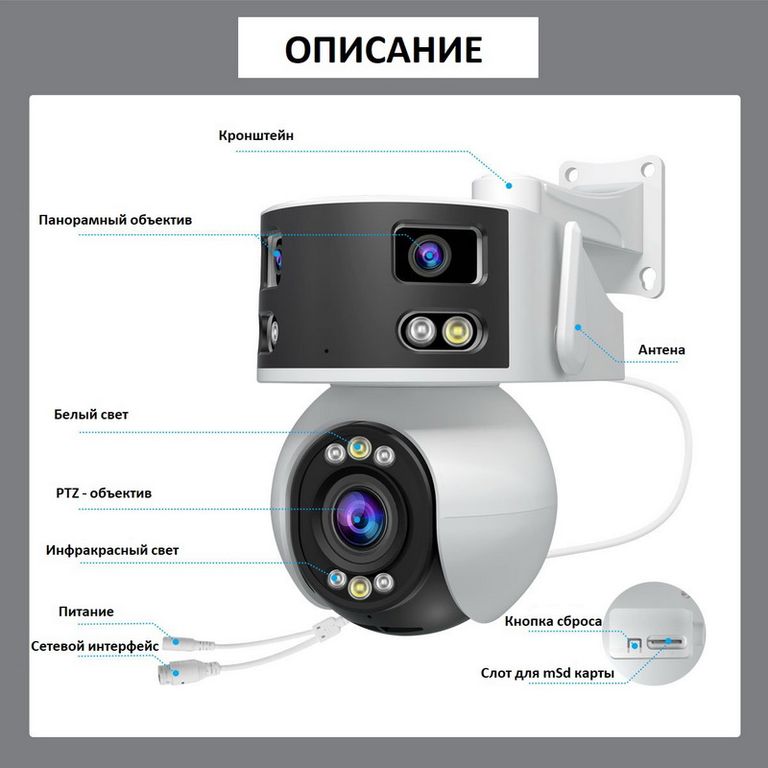 ОПИСАНИЕ

Кронштейн

Панорамный объектив

Антена

Белый свет

PTZ - объектив

Инфракрасный свет

Питание

Сетевой интерфейс

Кнопка сброса

Слот для mSd карты