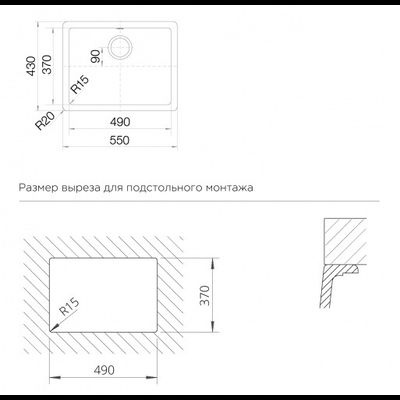 430
370
90
R15
R20
490
550

Размер выреза для подстольного монтажа

R15
370
490