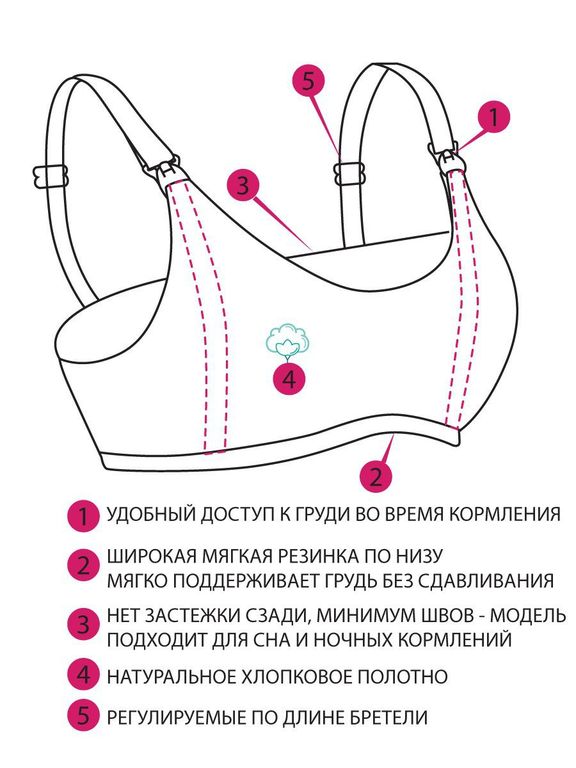 5
1
3
4
2

1 УДОБНЫЙ ДОСТУП К ГРУДИ ВО ВРЕМЯ КОРМЛЕНИЯ

2 ШИРОКАЯ МЯГКАЯ РЕЗИНКА ПО НИЗУ МЯГКО ПОДДЕРЖИВАЕТ ГРУДЬ БЕЗ СДАВЛИВАНИЯ

3 НЕТ ЗАСТЕЖКИ СЗАДИ, МИНИМУМ ШВОВ - МОДЕЛЬ ПОДХОДИТ ДЛЯ СНА И НОЧНЫХ КОРМЛЕНИЙ

4 НАТУРАЛЬНОЕ ХЛОПКОВОЕ ПОЛОТНО

5 РЕГУЛИРУЕМЫЕ ПО ДЛИНЕ БРЕТЕЛИ