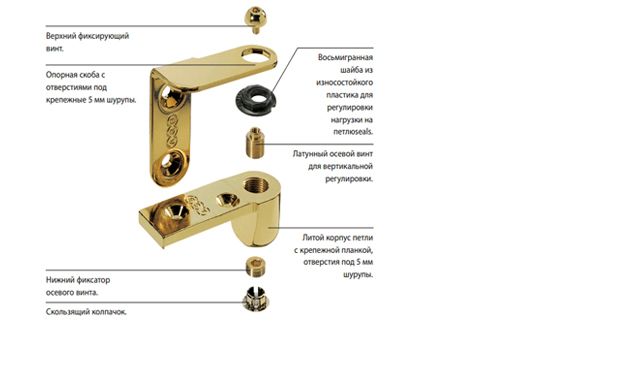 Верхний фиксирующий винт.

Опорная скоба с отверстиями под крепежные 5 мм шурупы.

Восьмигранная шайба из износостойкого пластика для регулировки нагрузки на петлюseals.

Латунный осевой винт для вертикальной регулировки.

Литой корпус петли с крепежной планкой, отверстия под 5 мм шурупы.

Нижний фиксатор осевого винта.

Скользящий колпачок.