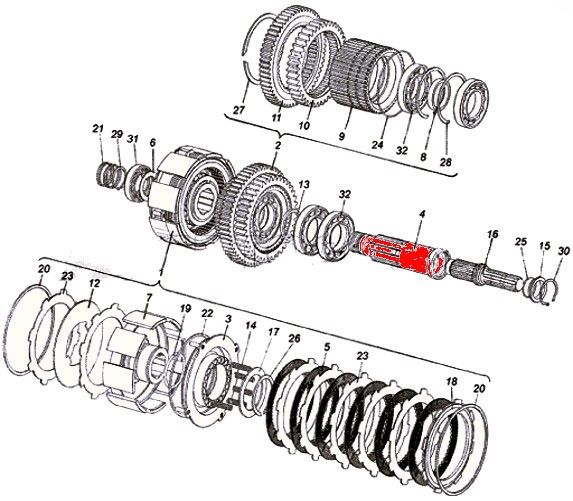 27
11
10
9
24
32
8
28
2
21
29
31
6
13
32
4
16
25
15
30
1
20
23
12
7
19
22
3
14
17
26
5
23
18
20