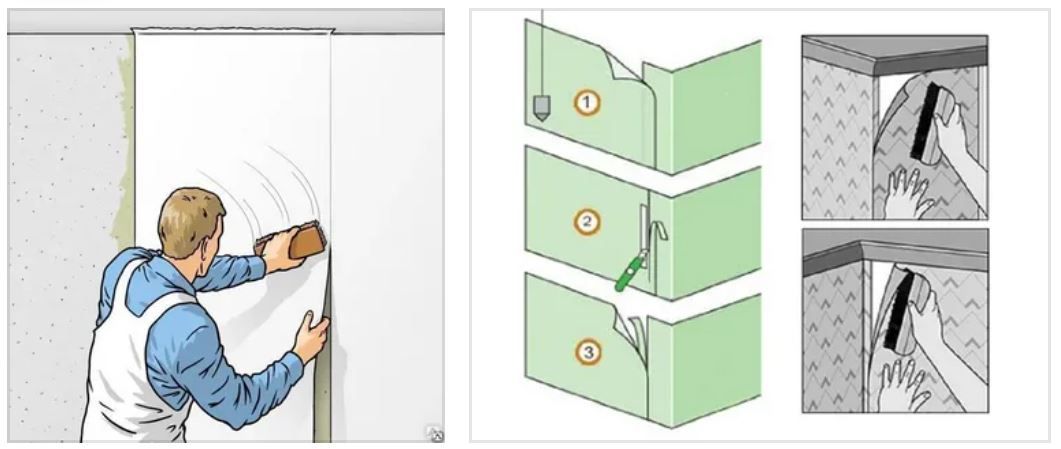 1
2
3