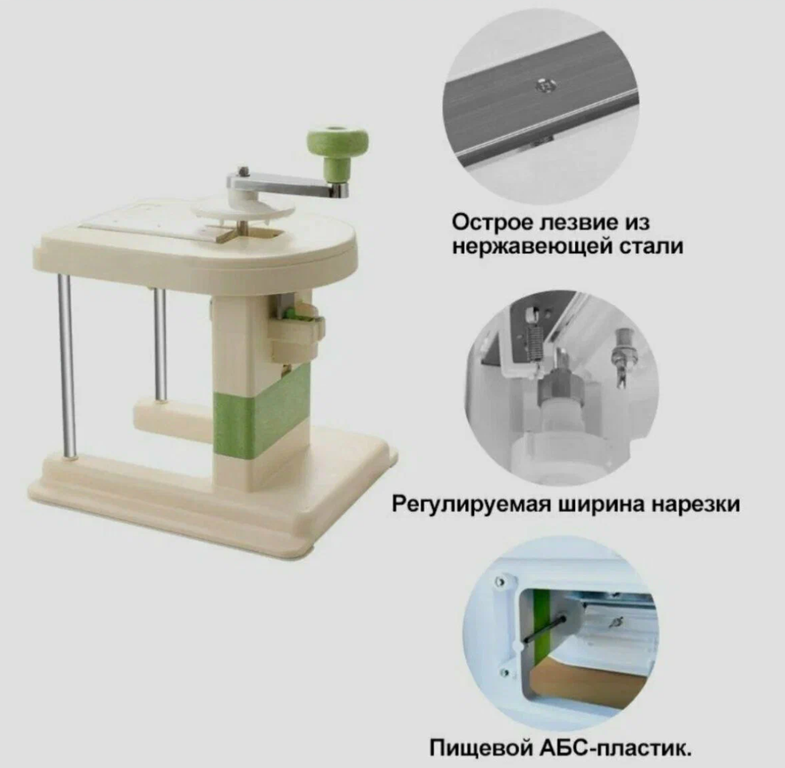 Острое лезвие из нержавеющей стали

Регулируемая ширина нарезки

Пищевой АБС-пластик.