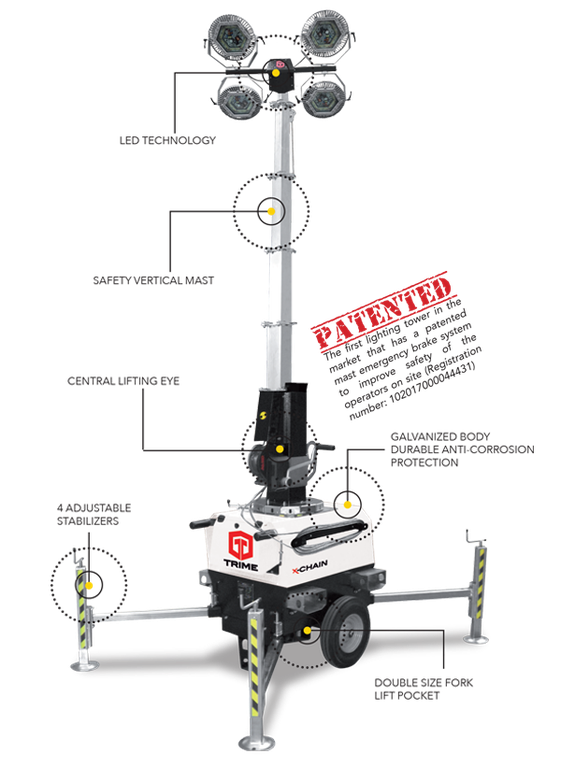 LED TECHNOLOGY

SAFETY VERTICAL MAST

PATENTED

The first lighting tower in the market that has a patented mast emergency brake system to improve safety of the operators on site (Registration number: 102017000044431)

CENTRAL LIFTING EYE

GALVANIZED BODY DURABLE ANTI-CORROSION PROTECTION

4 ADJUSTABLE STABILIZERS

TRIME

X-CHAIN

DOUBLE SIZE FORK LIFT POCKET