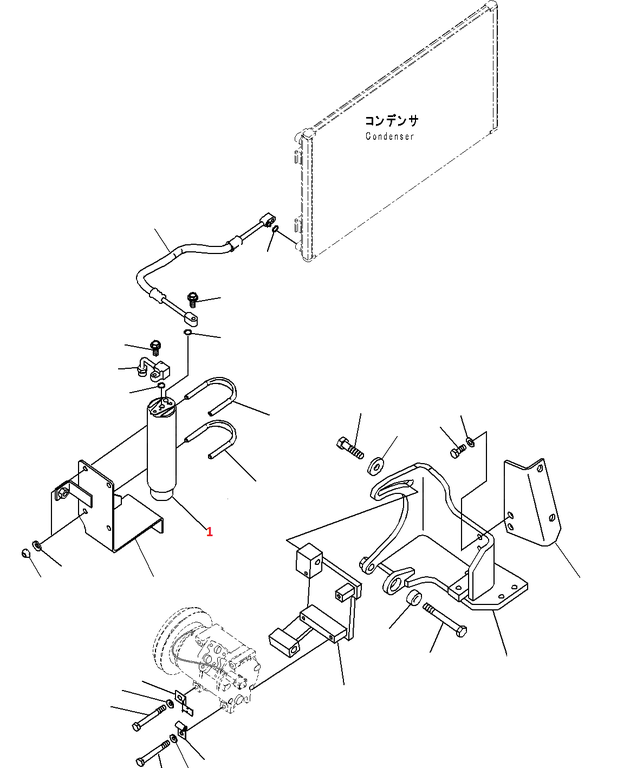 コンデンサ
Condenser

1