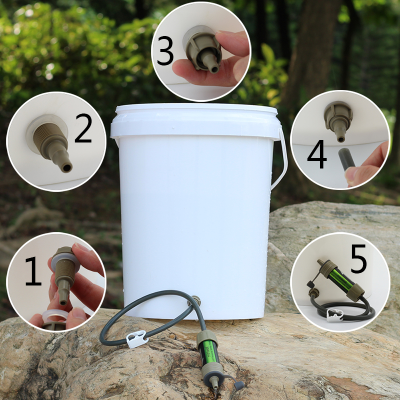 3
2
4
1
5