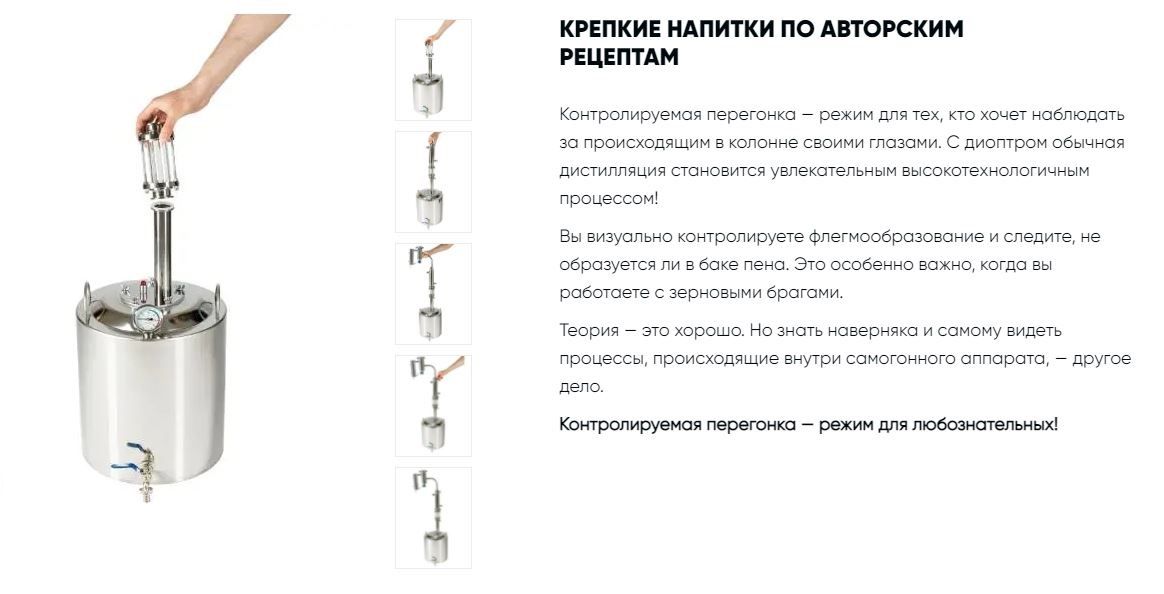 КРЕПКИЕ НАПИТКИ ПО АВТОРСКИМ РЕЦЕПТАМ

Контролируемая перегонка — режим для тех, кто хочет наблюдать за происходящим в колонне своими глазами. С диоптром обычная дистилляция становится увлекательным высокотехнологичным процессом!

Вы визуально контролируете флегмообразование и следите, не образуется ли в баке пена. Это особенно важно, когда вы работаете с зерновыми брагами.

Теория — это хорошо. Но знать наверняка и самому видеть процессы, происходящие внутри самогонного аппарата, — другое дело.

Контролируемая перегонка — режим для любознательных!