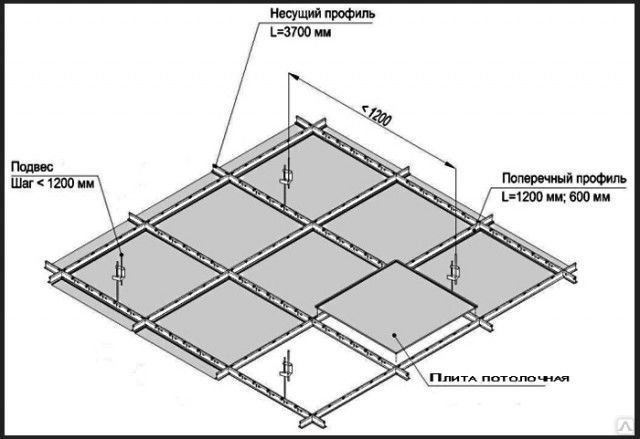 Несущий профиль
L=3700 мм

<1200

Подвес
Шаг < 1200 мм

Поперечный профиль
L=1200 мм; 600 мм

Плита потолочная