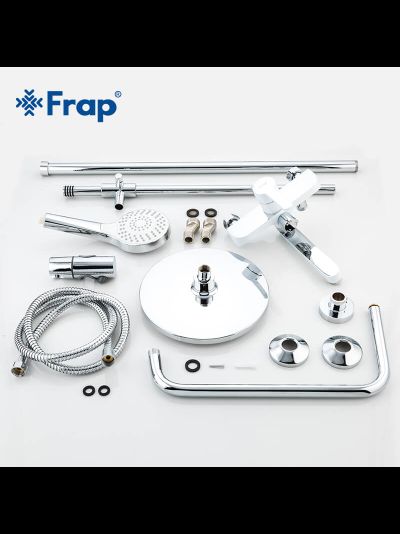 Frap®