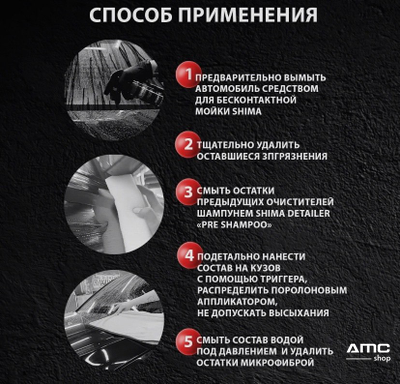 СПОСОБ ПРИМЕНЕНИЯ

1 ПРЕДВАРИТЕЛЬНО ВЫМЫТЬ АВТОМОБИЛЬ СРЕДСТВОМ ДЛЯ БЕСКОНТАКТНОЙ МОЙКИ SHIMA

2 ТЩАТЕЛЬНО УДАЛИТЬ ОСТАВШИЕСЯ ЗПГРЯЗНЕНИЯ

3 СМЫТЬ ОСТАТКИ ПРЕДЫДУЩИХ ОЧИСТИТЕЛЕЙ ШАМПУНЕМ SHIMA DETAILER «PRE SHAMPOO»

4 ПОДЕТАЛЬНО НАНЕСТИ СОСТАВ НА КУЗОВ С ПОМОЩЬЮ ТРИГГЕРА, РАСПРЕДЕЛИТЬ ПОРОЛОНОВЫМ АППЛИКАТОРОМ, НЕ ДОПУСКАТЬ ВЫСЫХАНИЯ

5 СМЫТЬ СОСТАВ ВОДОЙ ПОД ДАВЛЕНИЕМ И УДАЛИТЬ ОСТАТКИ МИКРОФИБРОЙ

AMC shop