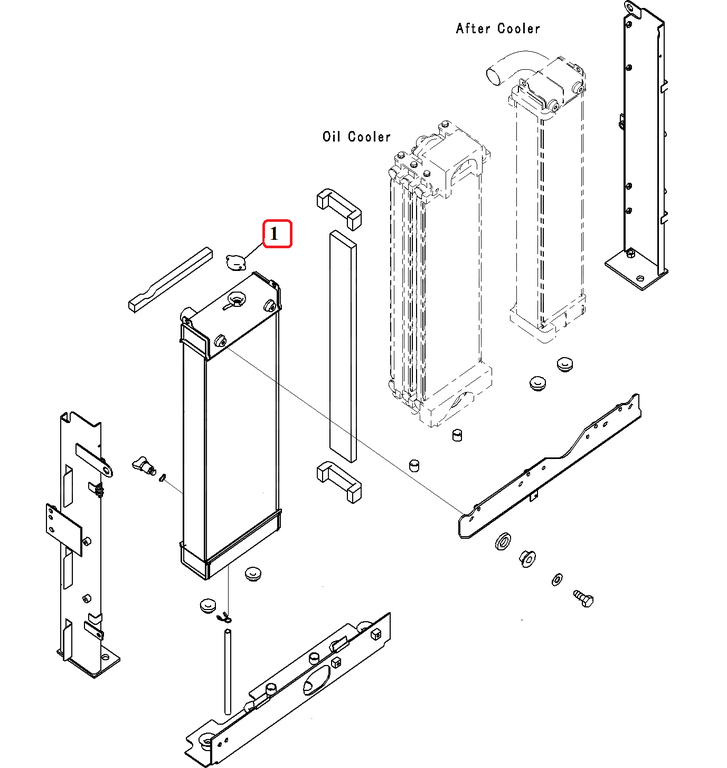 After Cooler

Oil Cooler

1