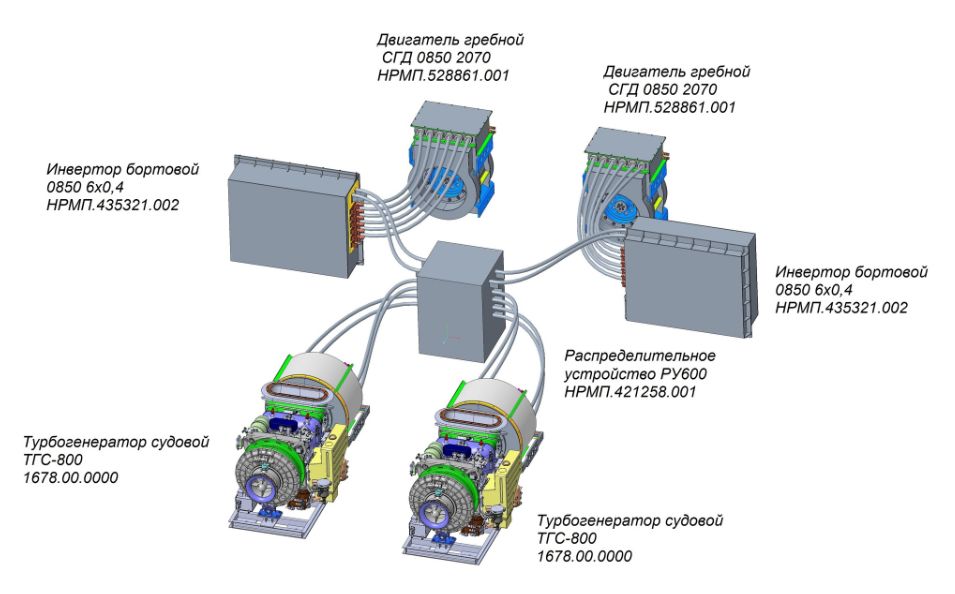 Двигатель гребной
СГД 0850 2070
НРМП.528861.001

Двигатель гребной
СГД 0850 2070
НРМП.528861.001

Инвертор бортовой
0850 6х0,4
НРМП.435321.002

Инвертор бортовой
0850 6х0,4
НРМП.435321.002

Распределительное
устройство РУ600
НРМП.421258.001

Турбогенератор судовой
ТГС-800
1678.00.0000

Турбогенератор судовой
ТГС-800
1678.00.0000