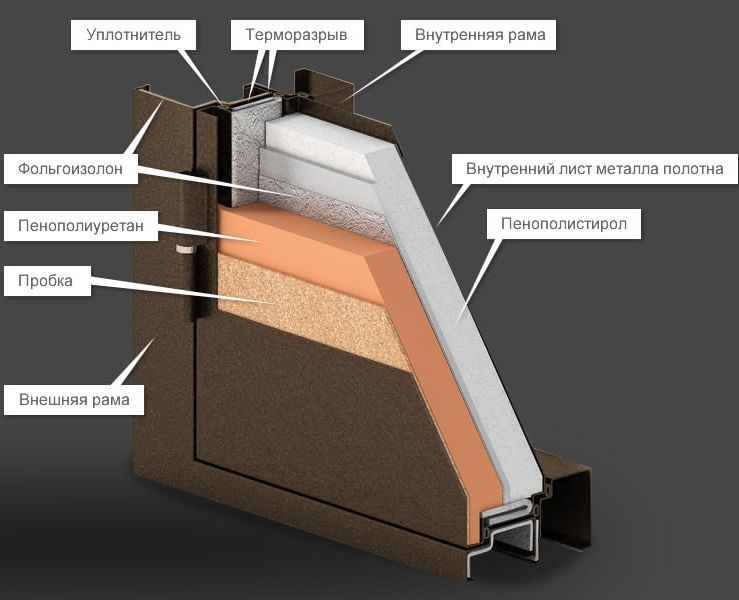 Уплотнитель

Терморазрыв

Внутренняя рама

Фольгоизолон

Внутренний лист металла полотна

Пенополиуретан

Пенополистирол

Пробка

Внешняя рама