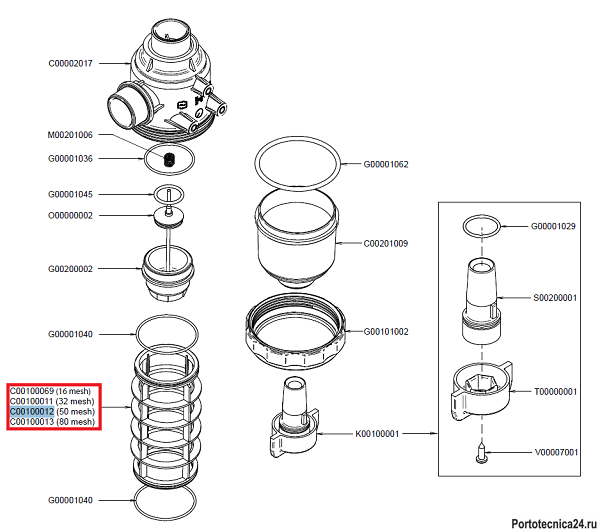 C00002017

M00201006

G00001036

G00001045

O00000002

G00200002

G00001040

C00100069 (16 mesh)
C00100011 (32 mesh)
C00100012 (50 mesh)
C00100013 (80 mesh)

G00001040

G00001062

C00201009

G00101002

K00100001

G00001029

S00200001

T00000001

V00007001

Portotecnica24.ru