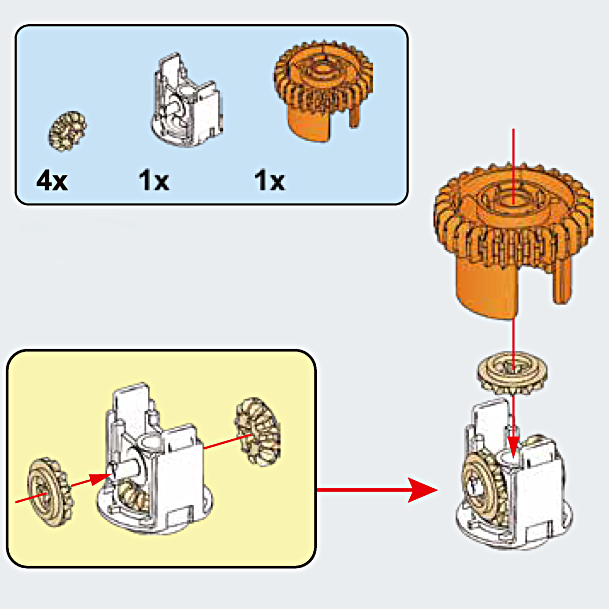 4x 1x 1x