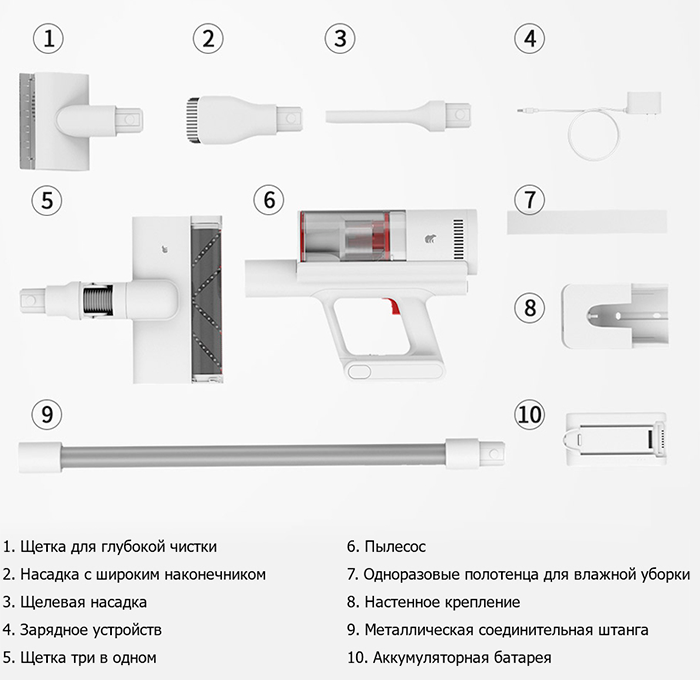 1
2
3
4
5
6
7
8
9
10

1. Щетка для глубокой чистки
2. Насадка с широким наконечником
3. Щелевая насадка
4. Зарядное устройств
5. Щетка три в одном

6. Пылесос
7. Одноразовые полотенца для влажной уборки
8. Настенное крепление
9. Металлическая соединительная штанга
10. Аккумуляторная батарея