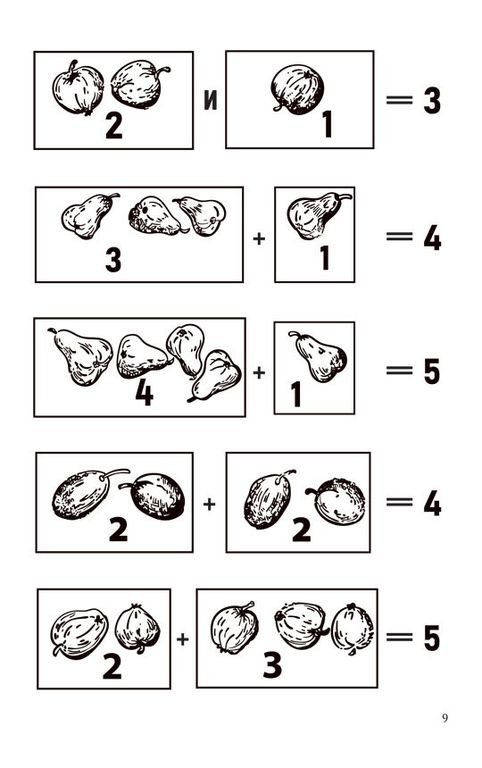 2 и 1 = 3

3 + 1 = 4

4 + 1 = 5

2 + 2 = 4

2 + 3 = 5

9