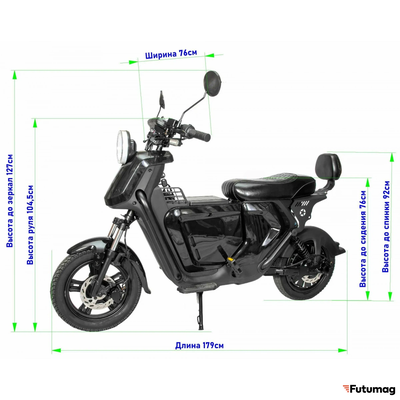 Ширина 76см

Высота до зеркал 127см

Высота руля 104,5см

Высота до сидения 76см

Высота до спинки 92см

Длина 179см

Futumag