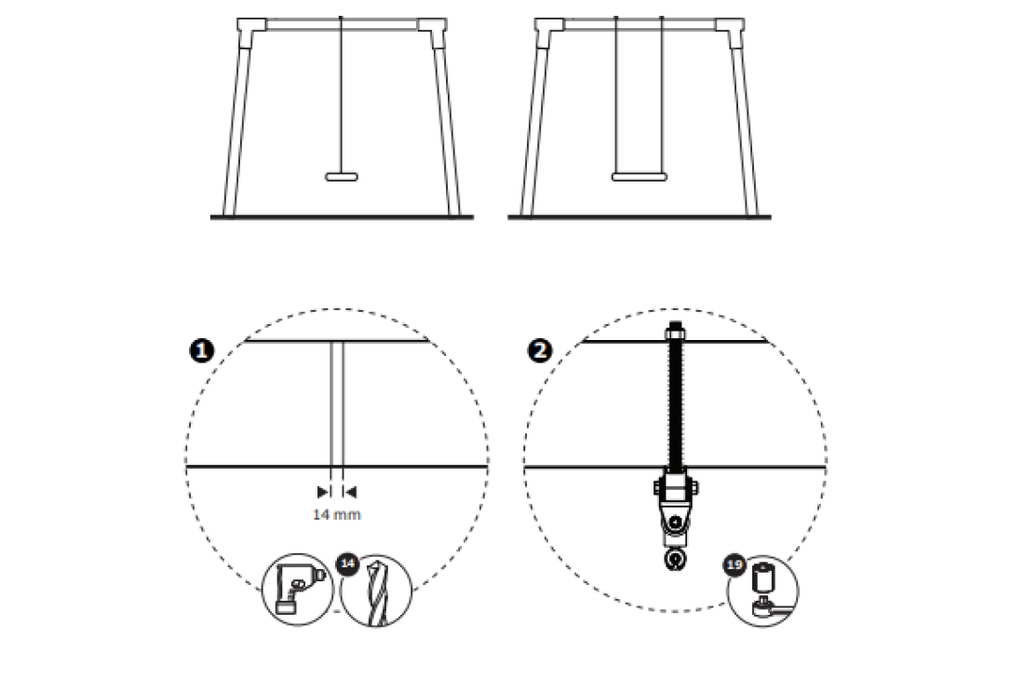 1

14 mm

14

2

19