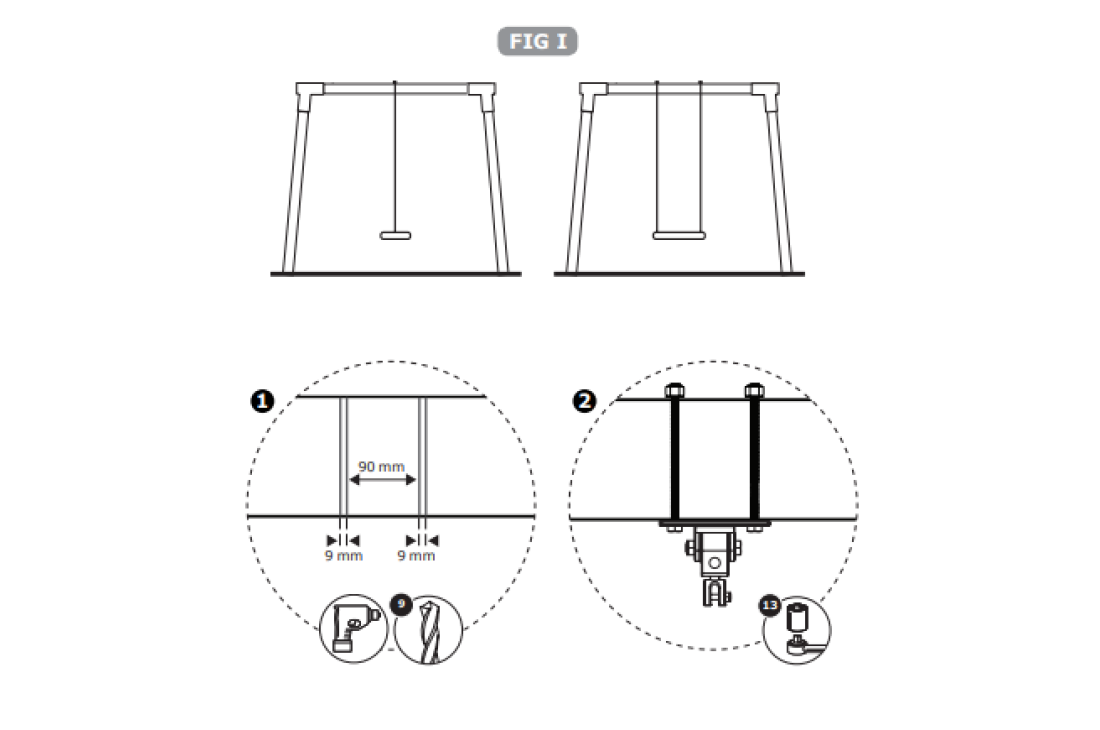 FIG I

1

90 mm

9 mm

9 mm

9

2

13