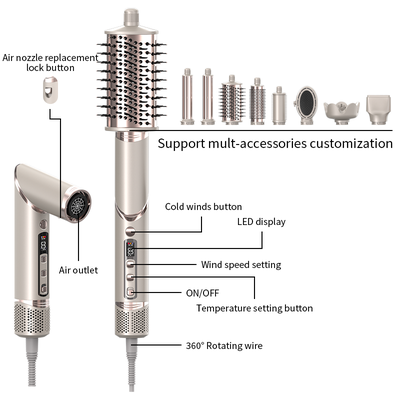 Air nozzle replacement lock button

Support mult-accessories customization

Cold winds button

LED display

Air outlet

Wind speed setting

ON/OFF

Temperature setting button

360° Rotating wire