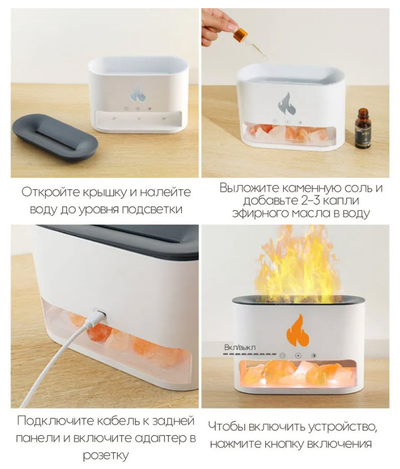 Откройте крышку и налейте воду до уровня подсветки

Выложите каменную соль и добавьте 2-3 капли эфирного масла в воду

Подключите кабель к задней панели и включите адаптер в розетку

Вкл/выкл

Чтобы включить устройство, нажмите кнопку включения