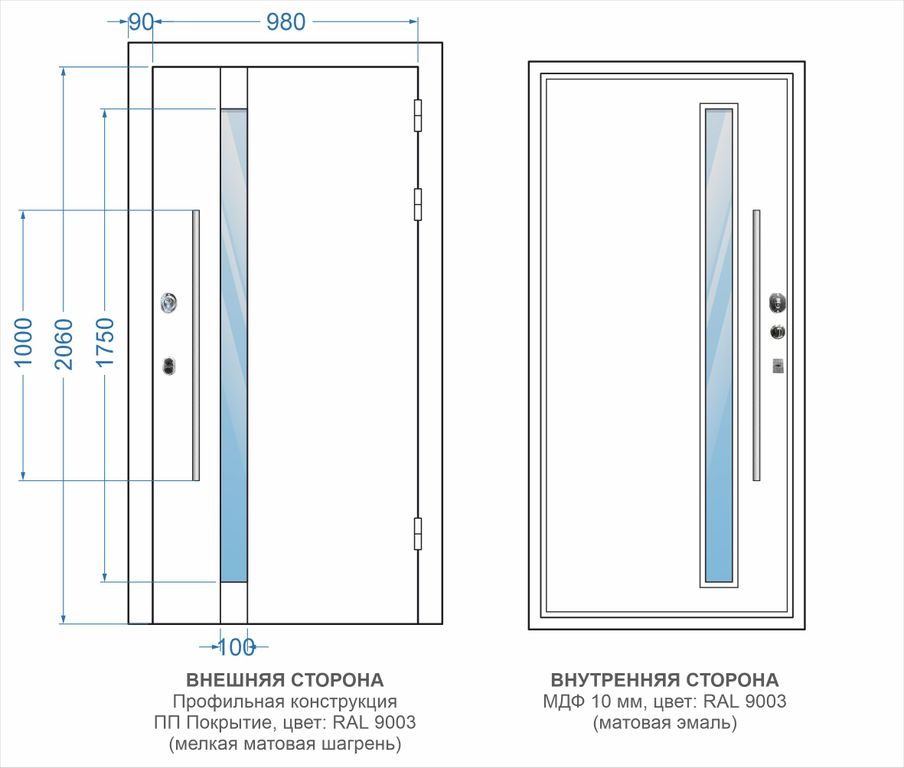 90
980
1000
2060
1750
100

ВНЕШНЯЯ СТОРОНА
Профильная конструкция
ПП Покрытие, цвет: RAL 9003
(мелкая матовая шагрень)

ВНУТРЕННЯЯ СТОРОНА
МДФ 10 мм, цвет: RAL 9003
(матовая эмаль)