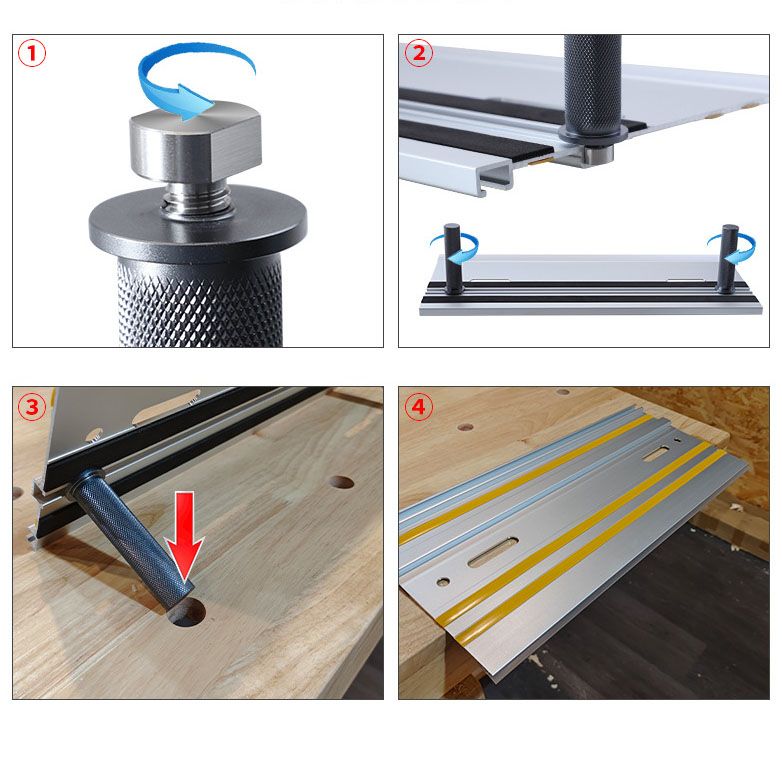 1

2

3

4