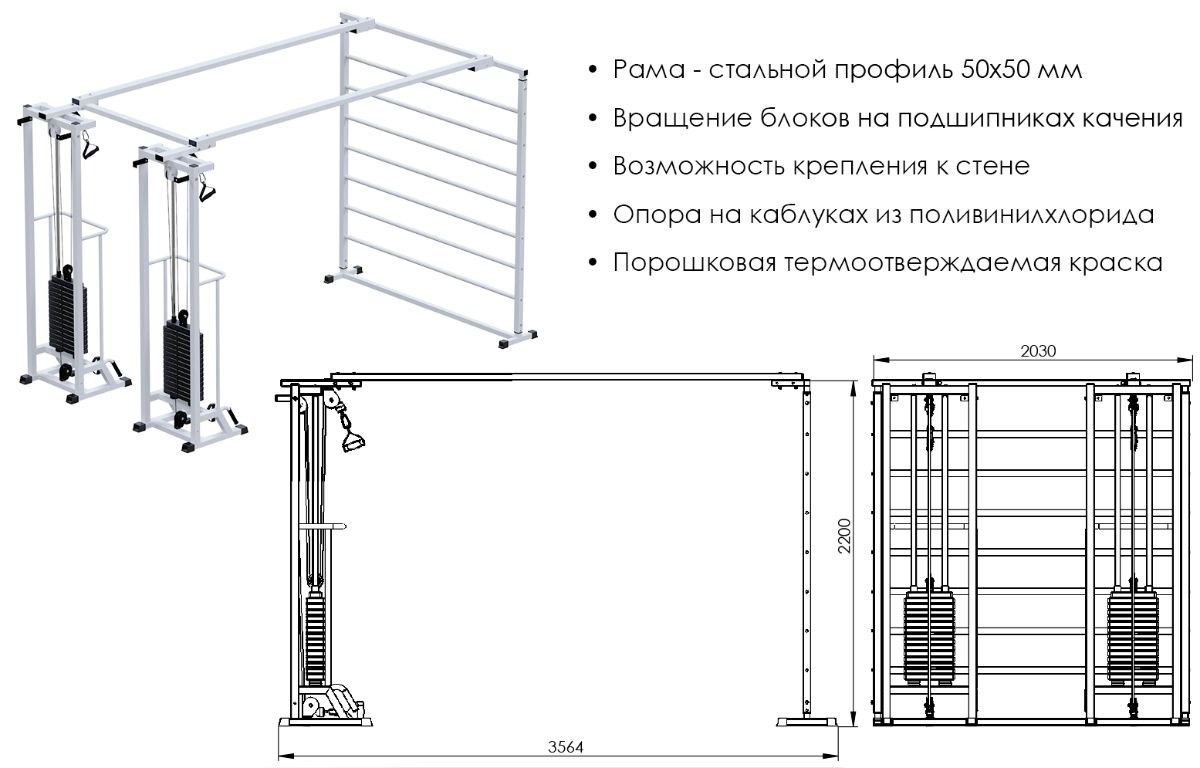 • Рама - стальной профиль 50х50 мм
• Вращение блоков на подшипниках качения
• Возможность крепления к стене
• Опора на каблуках из поливинилхлорида
• Порошковая термоотверждаемая краска

2030
2200
3564