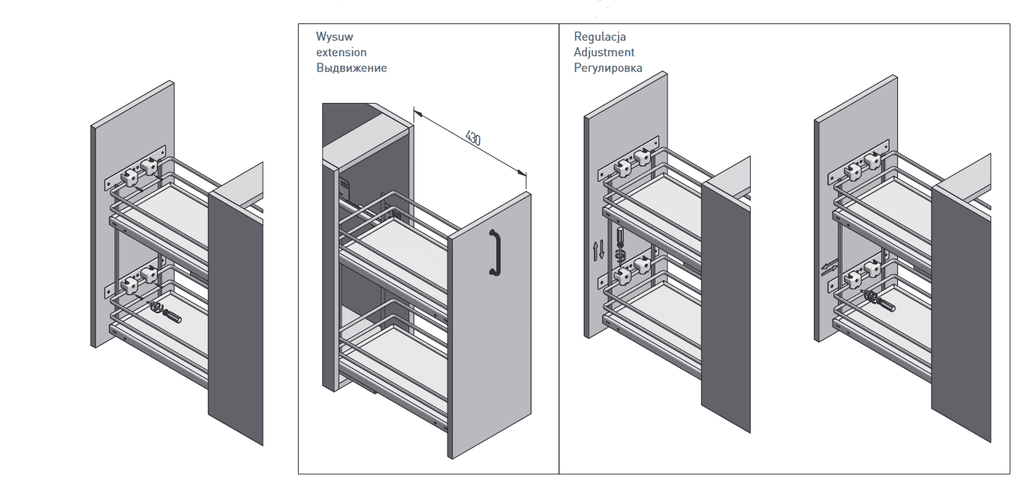 Wysuw
extension
Выдвижение

430

Regulacja
Adjustment
Регулировка