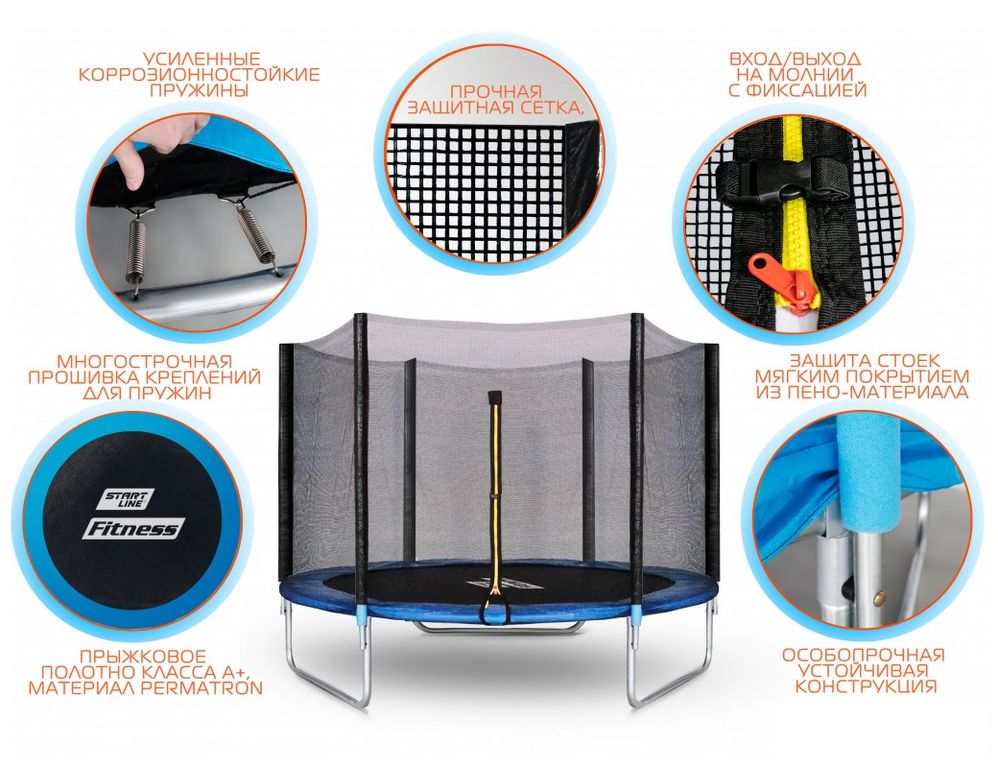 УСИЛЕННЫЕ КОРРОЗИОННОСТОЙКИЕ ПРУЖИНЫ

ПРОЧНАЯ ЗАЩИТНАЯ СЕТКА,

ВХОД/ВЫХОД НА МОЛНИИ С ФИКСАЦИЕЙ

МНОГОСТРОЧНАЯ ПРОШИВКА КРЕПЛЕНИЙ ДЛЯ ПРУЖИН

ЗАЩИТА СТОЕК МЯГКИМ ПОКРЫТИЕМ ИЗ ПЕНО-МАТЕРИАЛА

START LINE
Fitness

ПРЫЖКОВОЕ ПОЛОТНО КЛАССА А+, МАТЕРИАЛ PERMATRON

ОСОБОПРОЧНАЯ УСТОЙЧИВАЯ КОНСТРУКЦИЯ