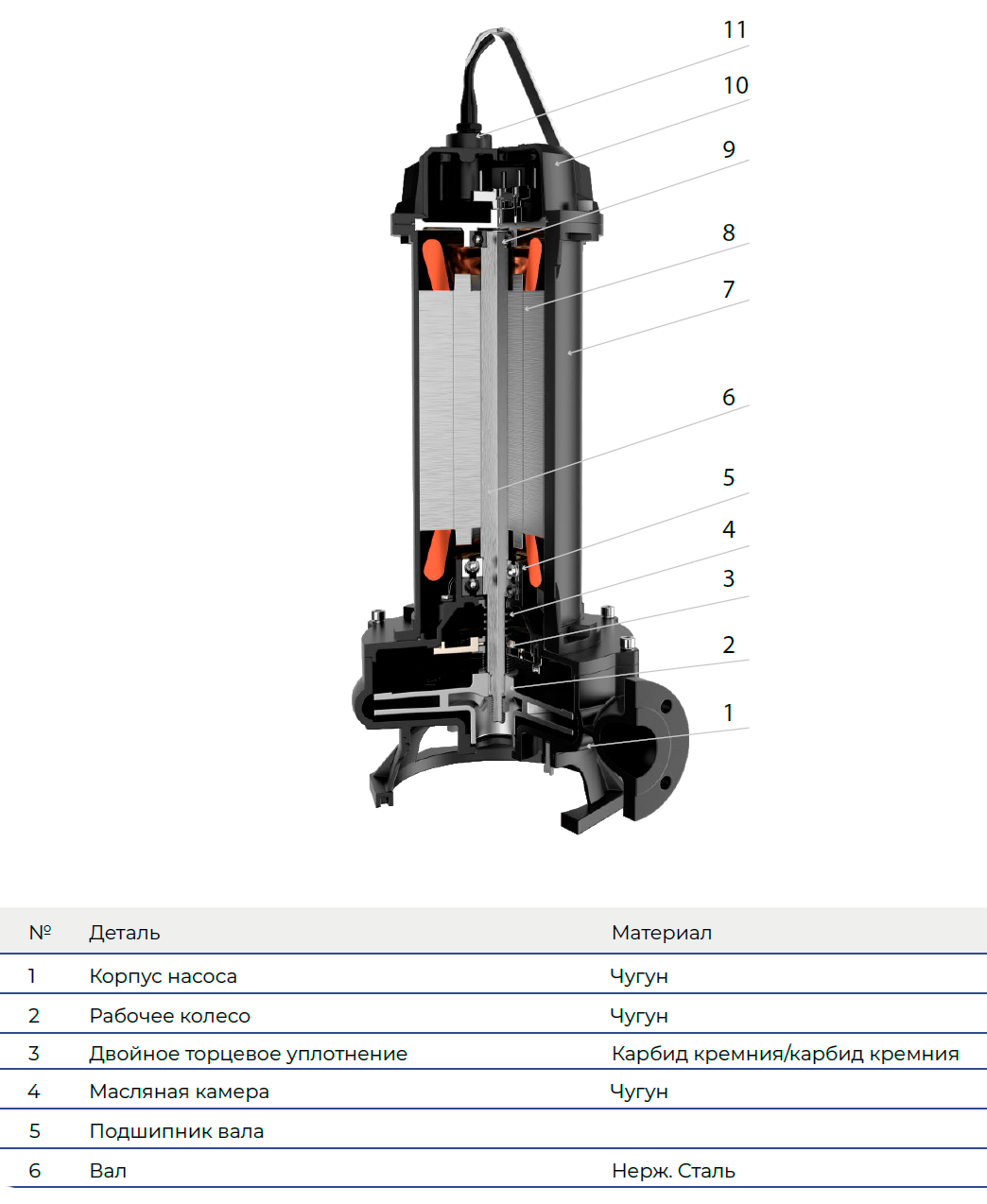 11
10
9
8
7
6
5
4
3
2
1

| № | Деталь | Материал |
|---|---|---|
| 1 | Корпус насоса | Чугун |
| 2 | Рабочее колесо | Чугун |
| 3 | Двойное торцевое уплотнение | Карбид кремния/карбид кремния |
| 4 | Масляная камера | Чугун |
| 5 | Подшипник вала | |
| 6 | Вал | Нерж. Сталь |