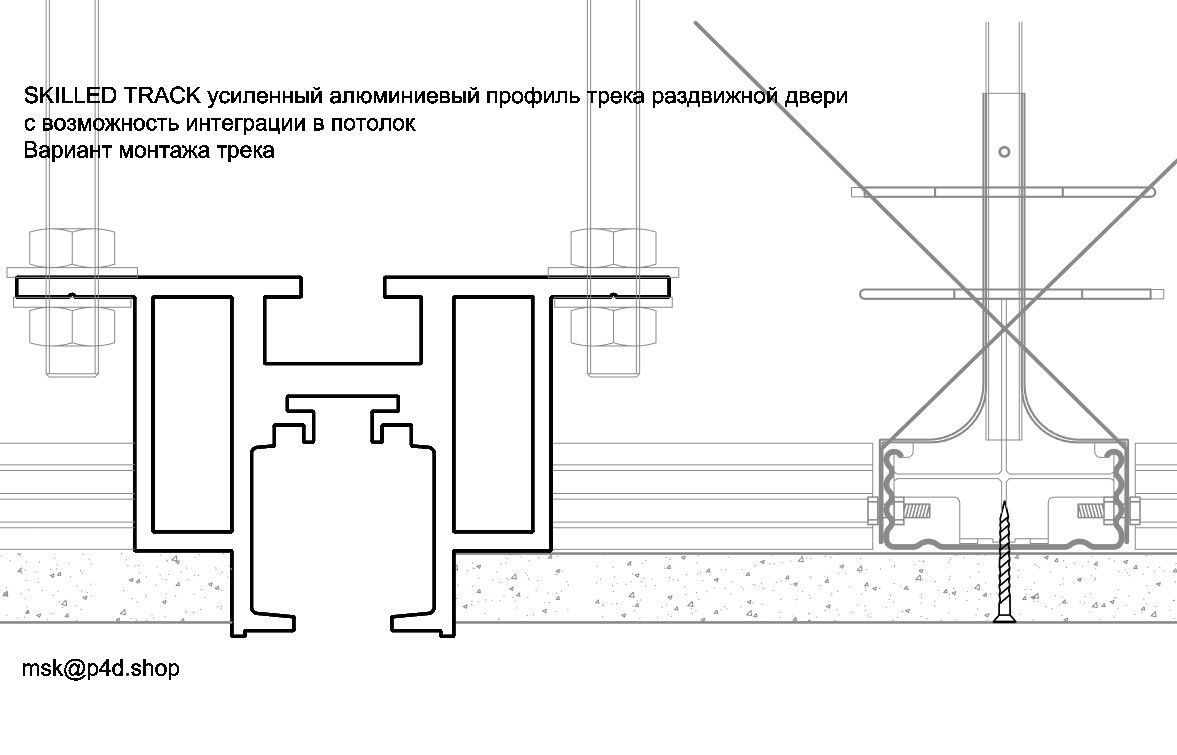 SKILLED TRACK усиленный алюминиевый профиль трека раздвижной двери
с возможность интеграции в потолок
Вариант монтажа трека

msk@p4d.shop