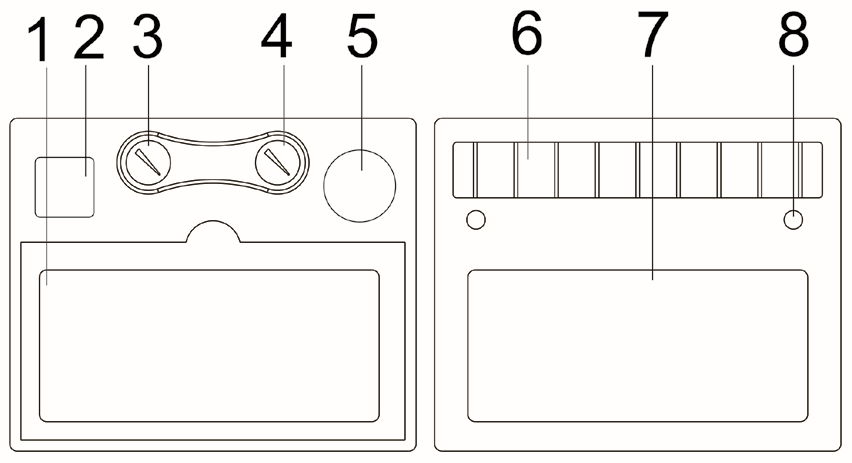 1 2 3 4 5

6 7 8