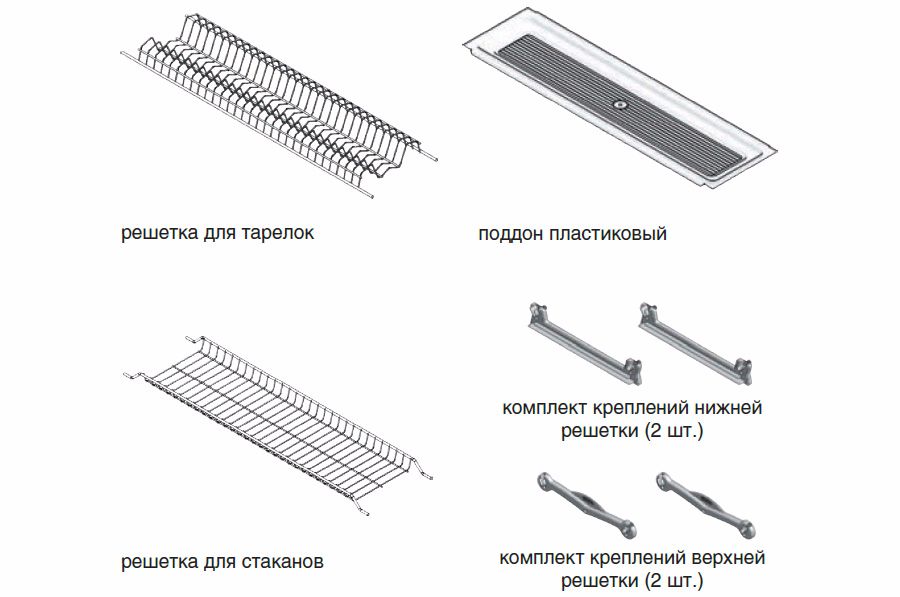 решетка для тарелок

поддон пластиковый

решетка для стаканов

комплект креплений нижней решетки (2 шт.)

комплект креплений верхней решетки (2 шт.)